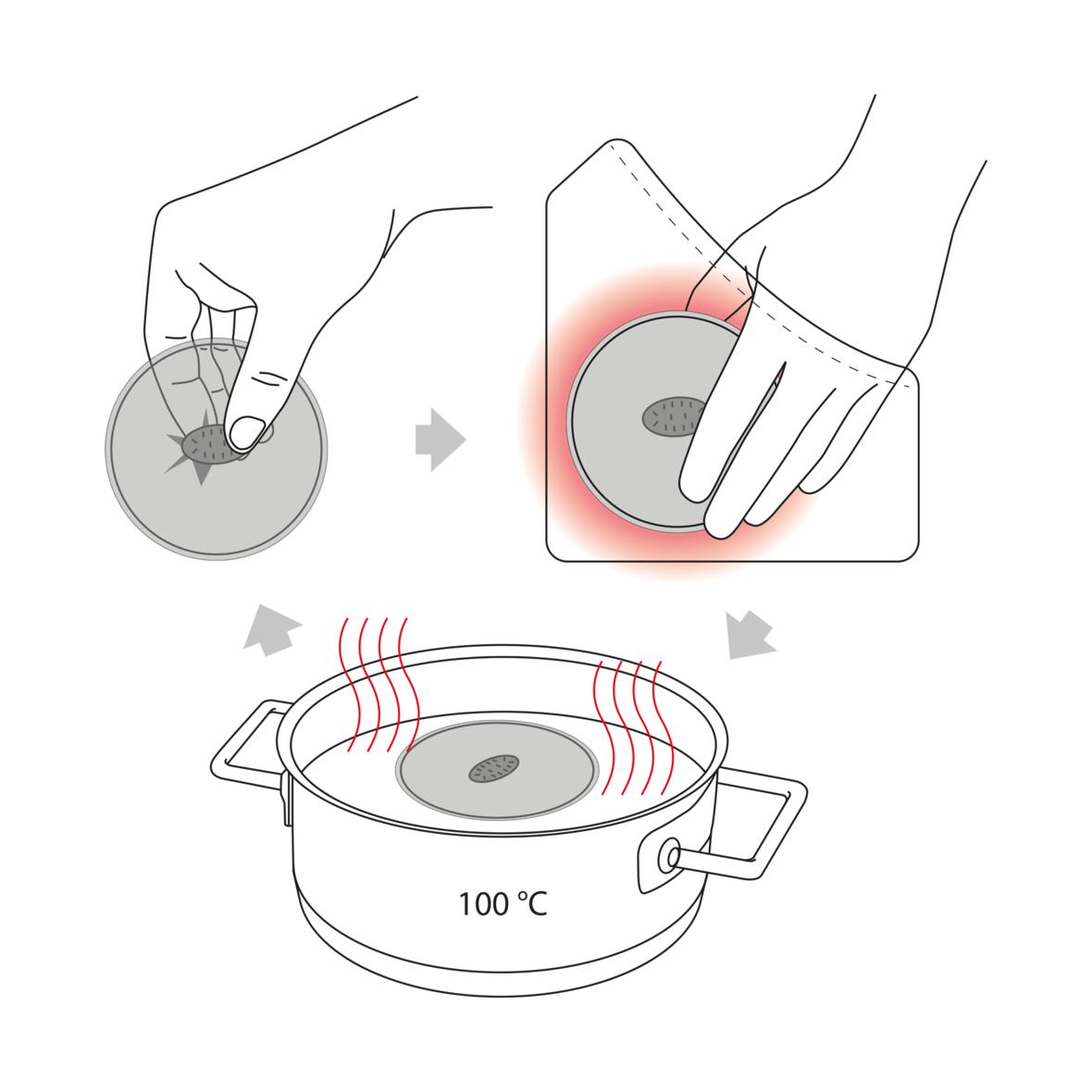 100 °C